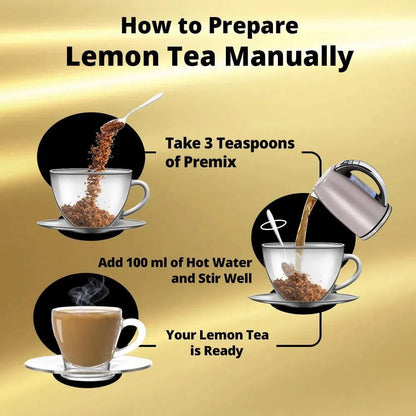 How to Prepare
Lemon Tea Manually

Take 3 Teaspoons of Premix

Add 100 ml of Hot Water and Stir Well

Your Lemon Tea is Ready